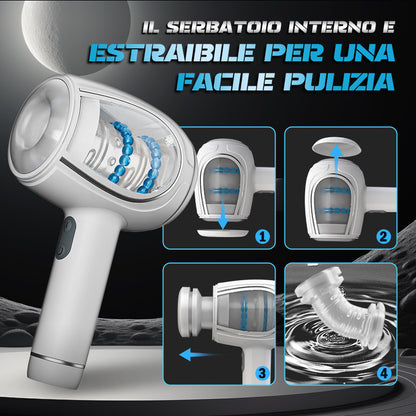 IL SERBATOIO INTERNO E ESTRAIBILE PER UNA FACILE PULIZIA

1

2

3

4