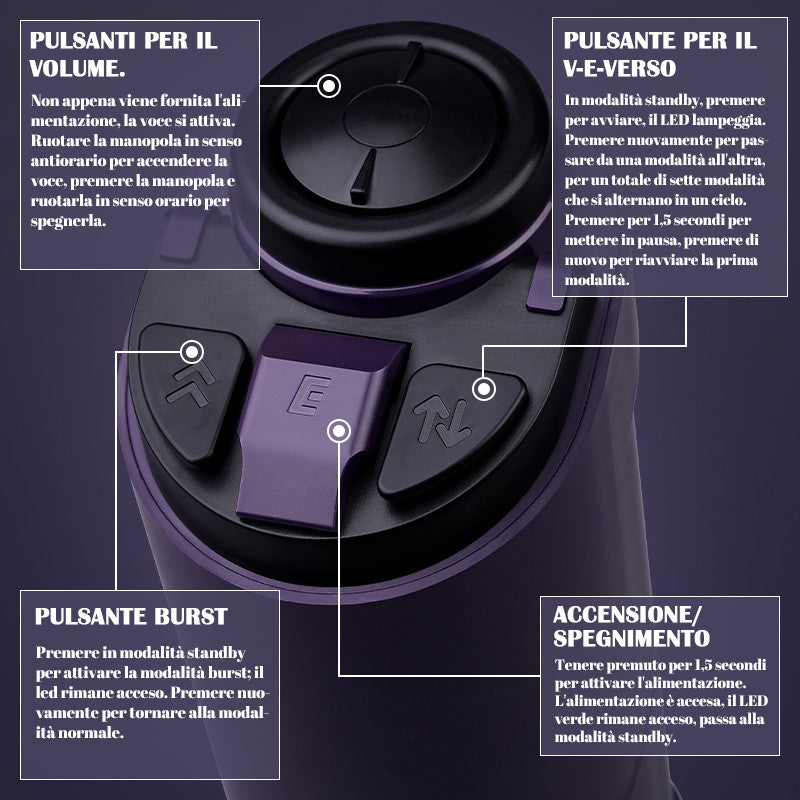 PULSANTI PER IL VOLUME.

Non appena viene fornita l'alimentazione, la voce si attiva. Ruotare la manopola in senso antiorario per accendere la voce, premere la manopola e ruotarla in senso orario per spegnerla.

PULSANTE PER IL V-E-VERSO

In modalità standby, premere per avviare, il LED lampeggia. Premere nuovamente per passare da una modalità all'altra, per un totale di sette modalità che si alternano in un ciclo. Premere per 1,5 secondi per mettere in pausa, premere di nuovo per riavviare la prima modalità.

E

PULSANTE BURST

Premere in modalità standby per attivare la modalità burst; il led rimane acceso. Premere nuovamente per tornare alla modalità normale.

ACCENSIONE/ SPEGNIMENTO

Tenere premuto per 1,5 secondi per attivare l'alimentazione. L'alimentazione è accesa, il LED verde rimane acceso, passa alla modalità standby.