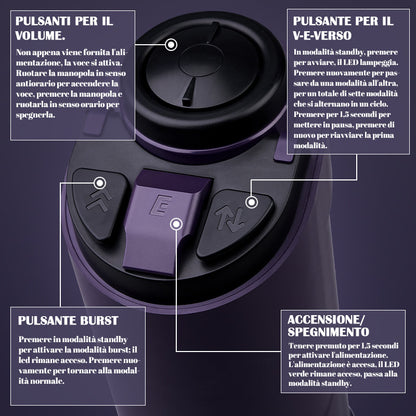 PULSANTI PER IL VOLUME.

Non appena viene fornita l'alimentazione, la voce si attiva. Ruotare la manopola in senso antiorario per accendere la voce, premere la manopola e ruotarla in senso orario per spegnerla.

PULSANTE PER IL V-E-VERSO

In modalità standby, premere per avviare, il LED lampeggia. Premere nuovamente per passare da una modalità all'altra, per un totale di sette modalità che si alternano in un ciclo. Premere per 1,5 secondi per mettere in pausa, premere di nuovo per riavviare la prima modalità.

E

PULSANTE BURST

Premere in modalità standby per attivare la modalità burst; il led rimane acceso. Premere nuovamente per tornare alla modalità normale.

ACCENSIONE/ SPEGNIMENTO

Tenere premuto per 1,5 secondi per attivare l'alimentazione. L'alimentazione è accesa, il LED verde rimane acceso, passa alla modalità standby.